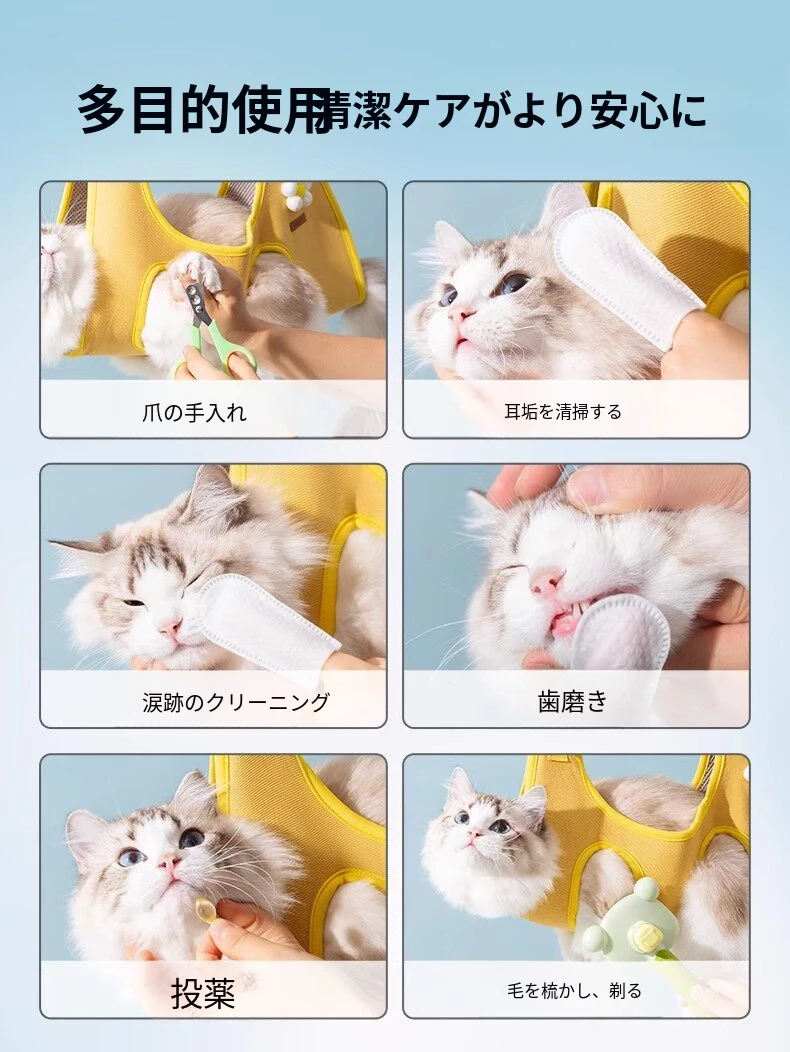 多目的使用清潔ケアがより安心に

爪の手入れ

耳垢を清掃する

涙跡のクリーニング

歯磨き

投薬

毛を梳かし、剃る