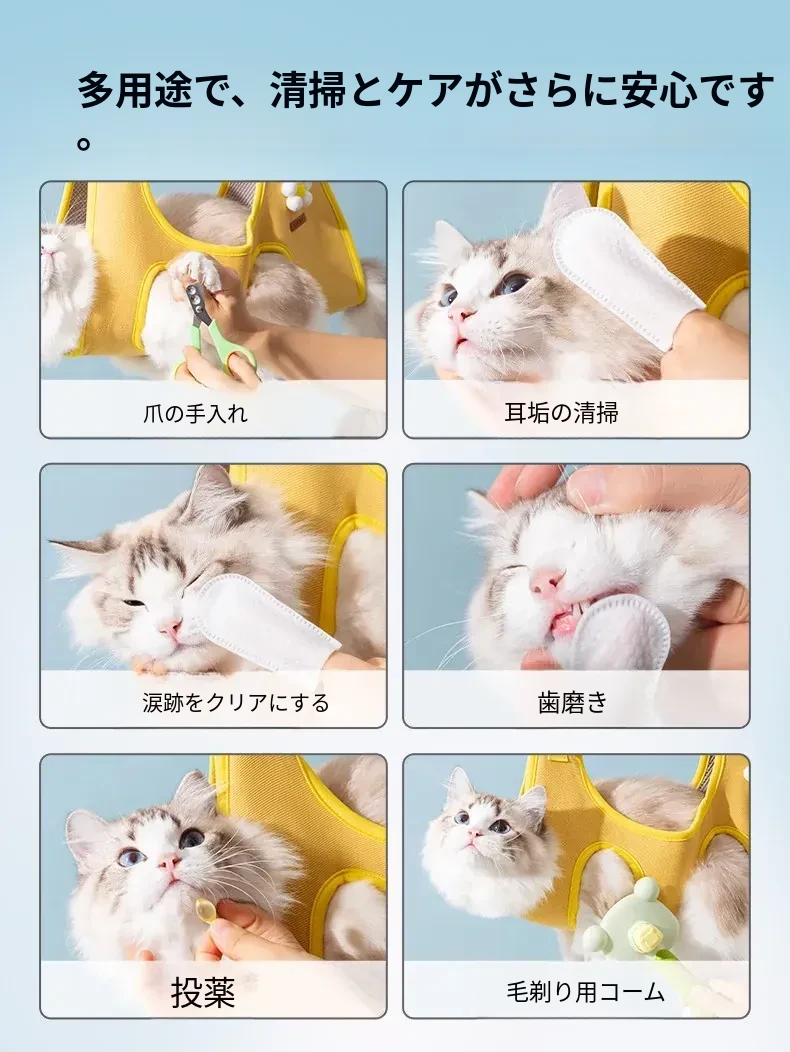 多用途で、清掃とケアがさらに安心です。

爪の手入れ

耳垢の清掃

涙跡をクリアにする

歯磨き

投薬

毛剃り用コーム