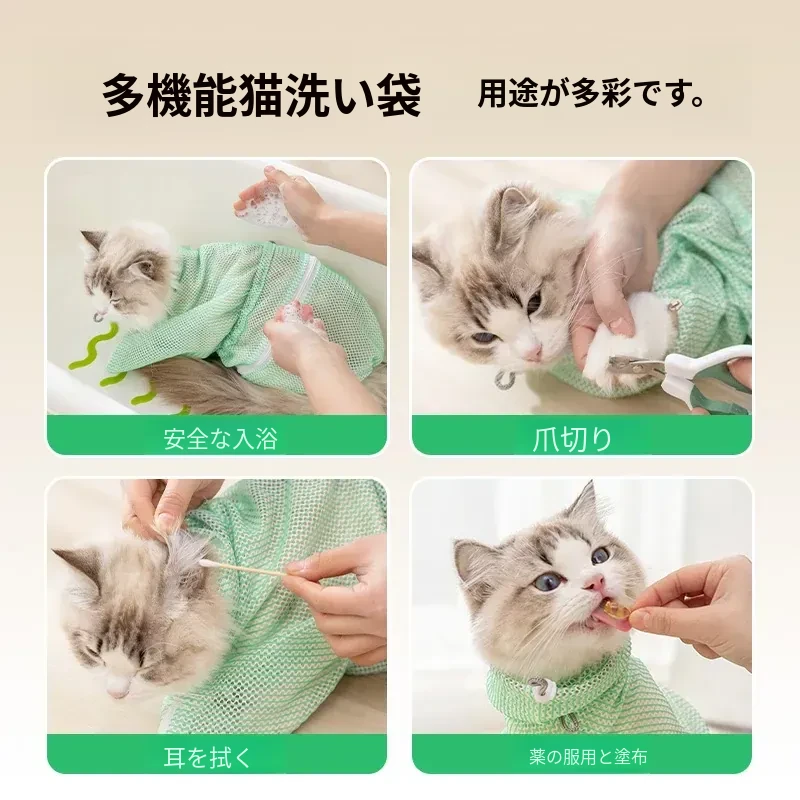 多機能猫洗い袋 用途が多彩です。

安全な入浴

爪切り

耳を拭く

薬の服用と塗布