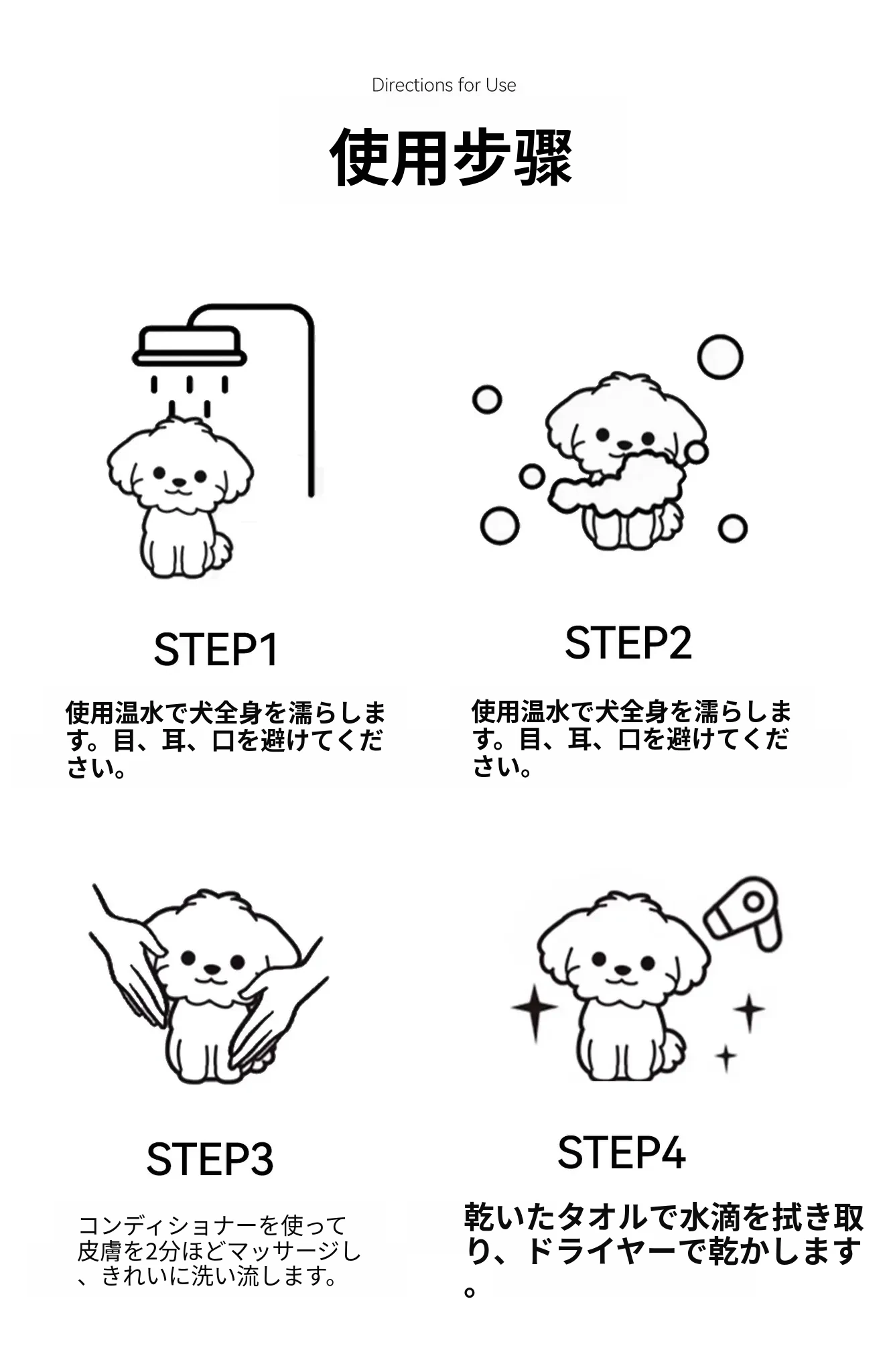 Directions for Use

使用步骤

STEP1

使用温水で犬全身を濡らします。目、耳、口を避けてください。

STEP2

使用温水で犬全身を濡らします。目、耳、口を避けてください。

STEP3

コンディショナーを使って皮膚を2分ほどマッサージし、きれいに洗い流します。

STEP4

乾いたタオルで水滴を拭き取り、ドライヤーで乾かします。